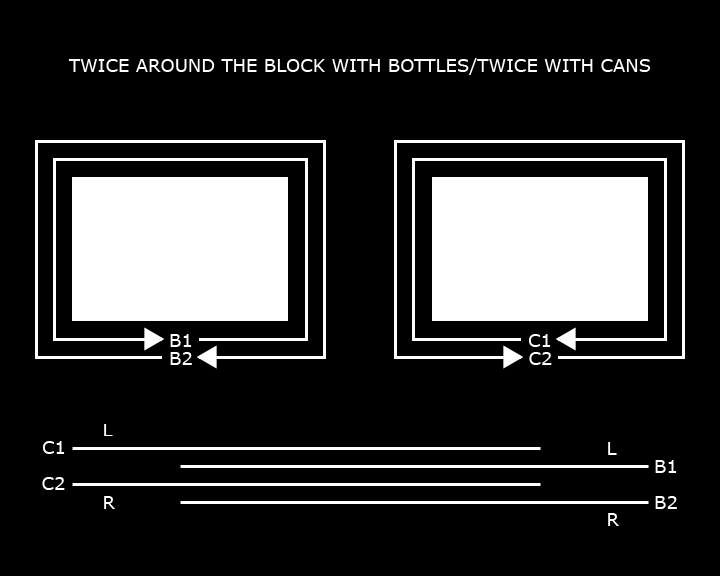 TWICE AROUND THE BLOCK WITH BOTTLES/TWICE WITH CANS

B1
B2

C1
C2

L
C1
L
B1
C2
R
B2
R